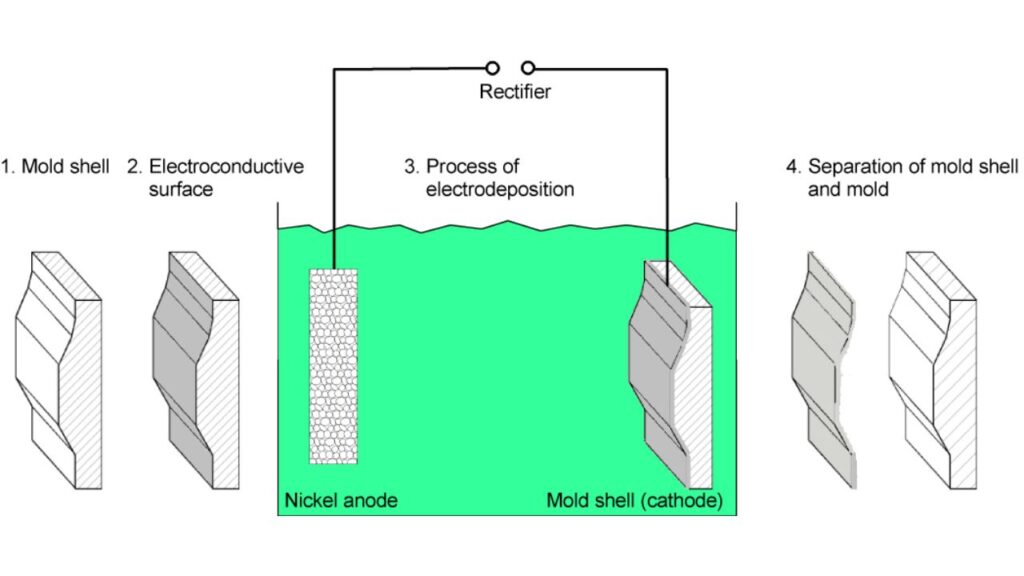 Rectifier

1. Mold shell

2. Electroconductive surface

3. Process of electrodeposition

4. Separation of mold shell and mold

Nickel anode

Mold shell (cathode)