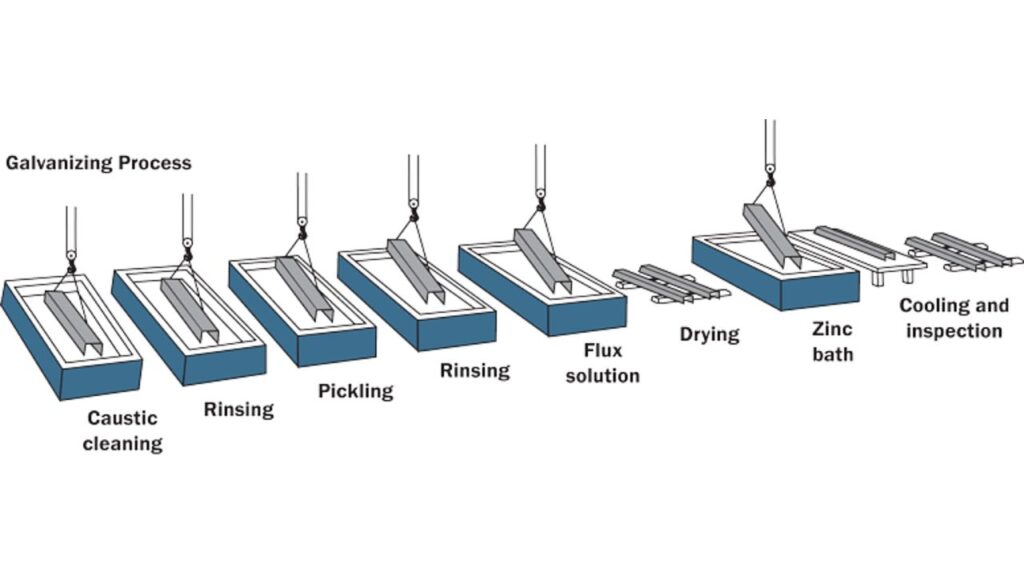 Galvanizing Process

Caustic cleaning

Rinsing

Pickling

Rinsing

Flux solution

Drying

Zinc bath

Cooling and inspection